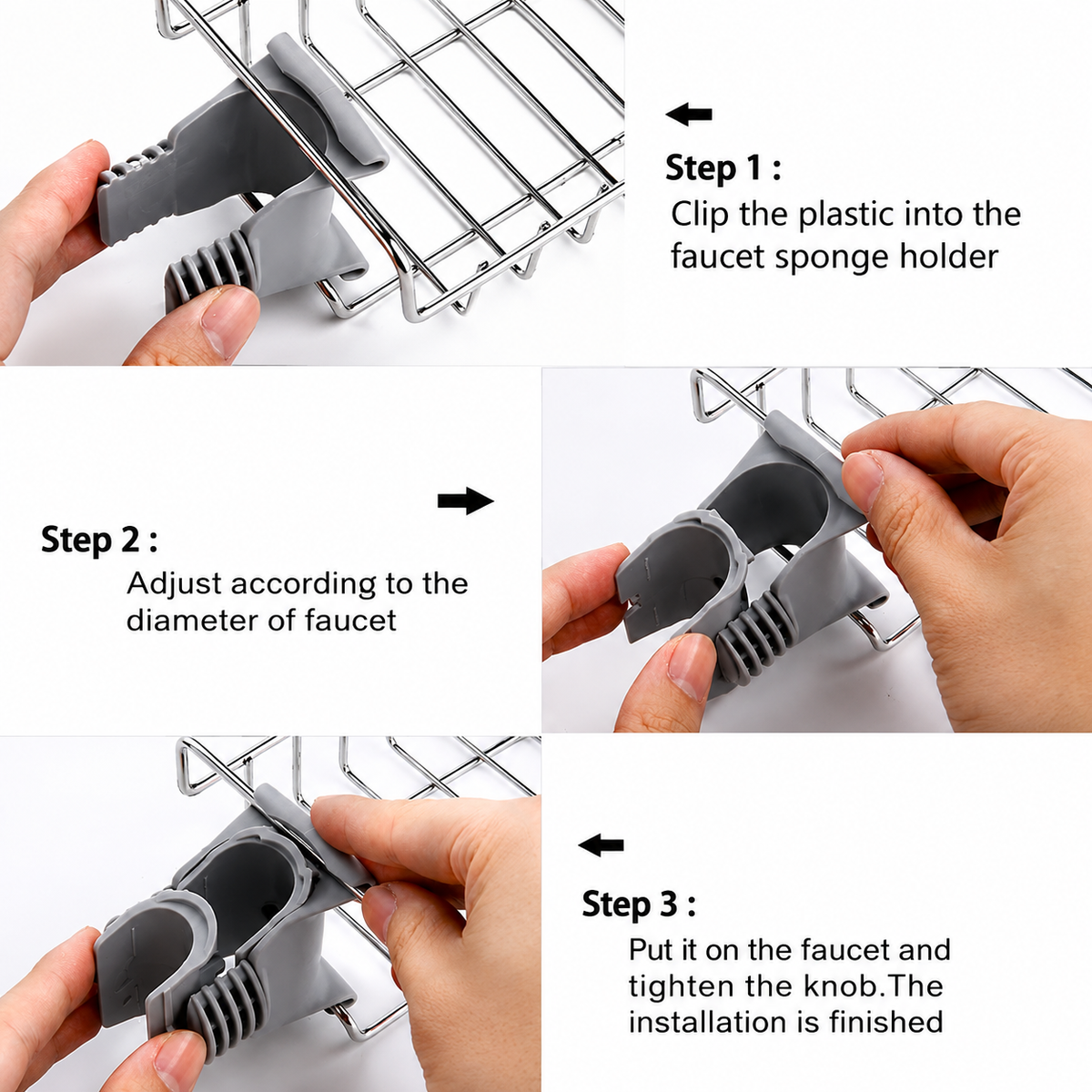 Step 1 :
Clip the plastic into the faucet sponge holder

Step 2 :
Adjust according to the diameter of faucet

Step 3 :
Put it on the faucet and tighten the knob.The installation is finished